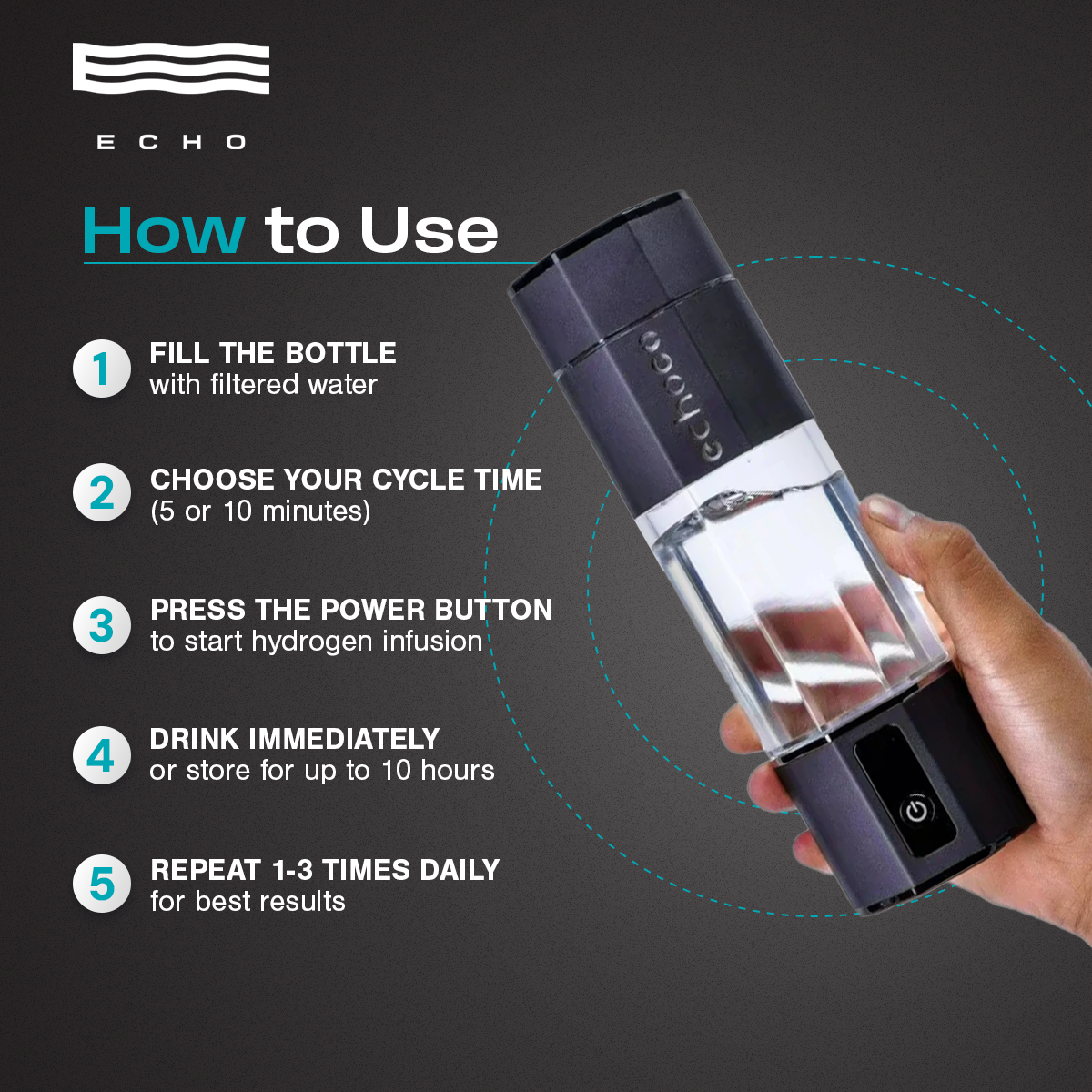 ECHO

How to Use

1 FILL THE BOTTLE
with filtered water

2 CHOOSE YOUR CYCLE TIME
(5 or 10 minutes)

3 PRESS THE POWER BUTTON
to start hydrogen infusion

4 DRINK IMMEDIATELY
or store for up to 10 hours

5 REPEAT 1-3 TIMES DAILY
for best results

echo