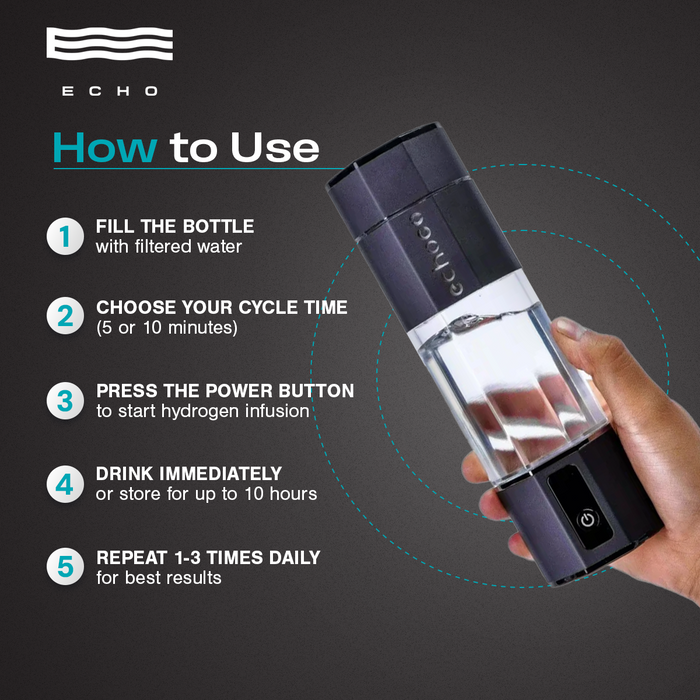 ECHO

How to Use

1 FILL THE BOTTLE with filtered water

2 CHOOSE YOUR CYCLE TIME (5 or 10 minutes)

3 PRESS THE POWER BUTTON to start hydrogen infusion

4 DRINK IMMEDIATELY or store for up to 10 hours

5 REPEAT 1-3 TIMES DAILY for best results

echo